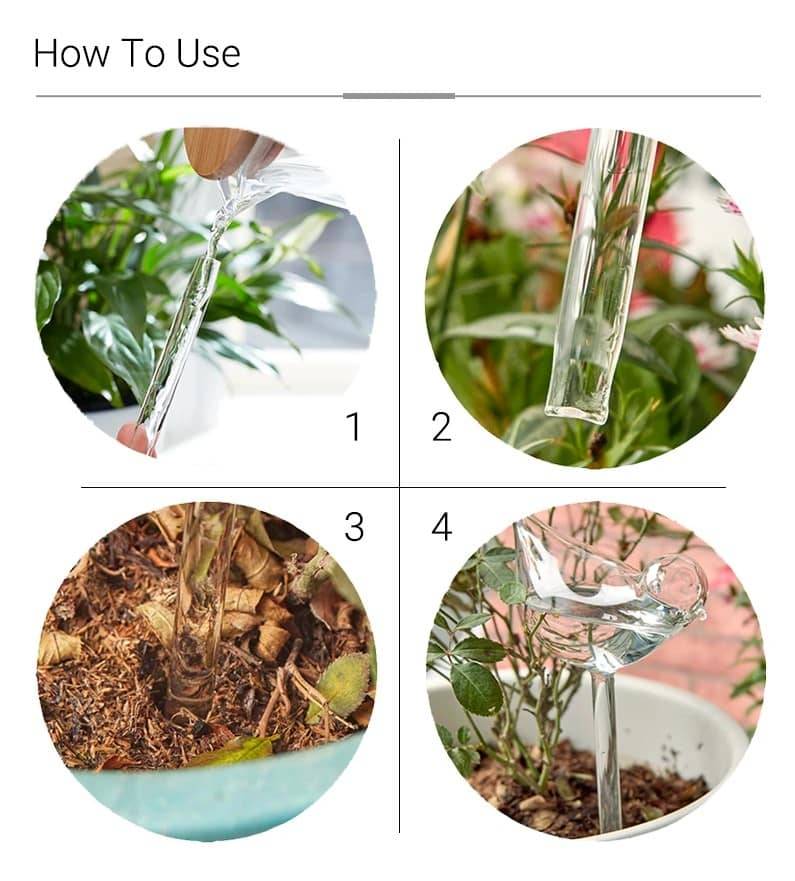 How To Use

1

2

3

4