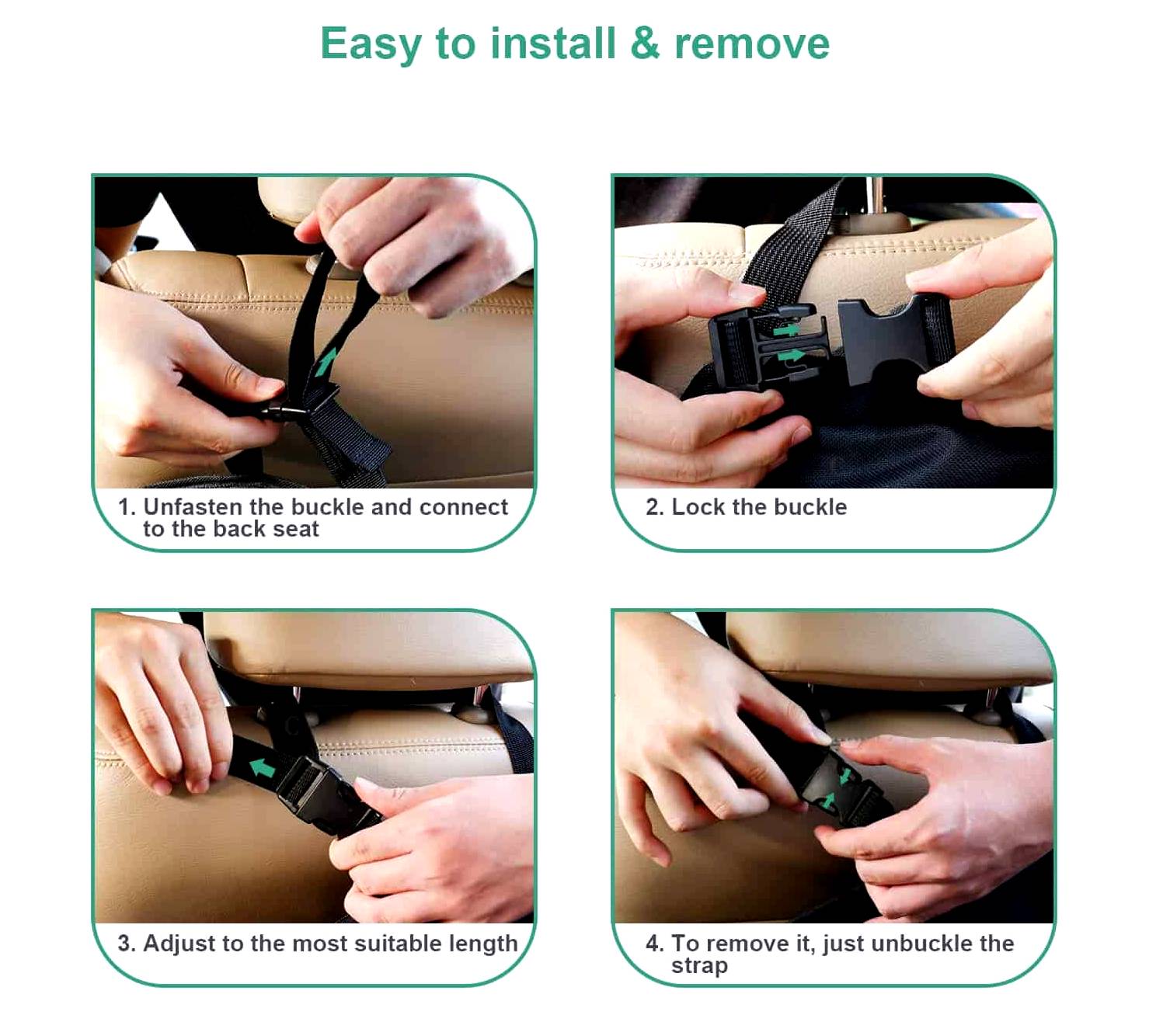 Easy to install & remove

1. Unfasten the buckle and connect to the back seat

2. Lock the buckle

3. Adjust to the most suitable length

4. To remove it, just unbuckle the strap